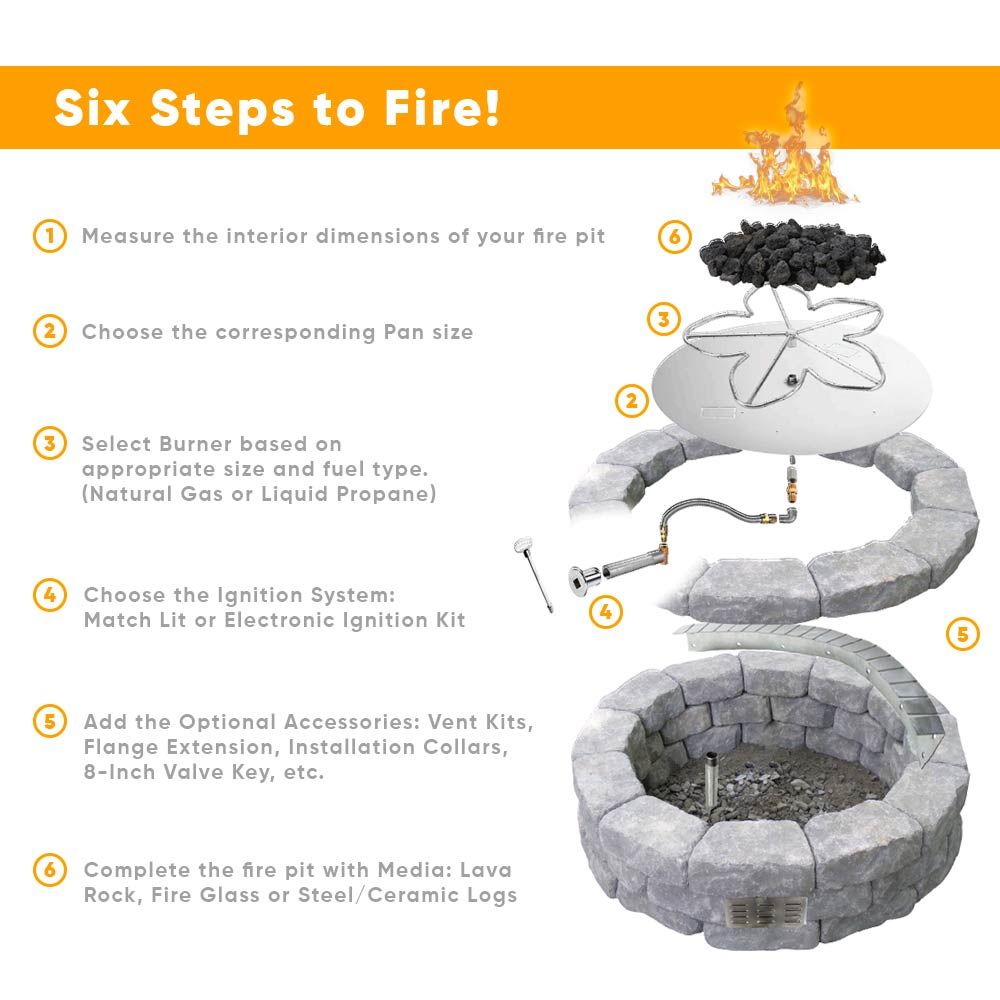 Six Steps to Fire!

1 Measure the interior dimensions of your fire pit

2 Choose the corresponding Pan size

3 Select Burner based on appropriate size and fuel type. (Natural Gas or Liquid Propane)

4 Choose the Ignition System: Match Lit or Electronic Ignition Kit

5 Add the Optional Accessories: Vent Kits, Flange Extension, Installation Collars, 8-Inch Valve Key, etc.

6 Complete the fire pit with Media: Lava Rock, Fire Glass or Steel/Ceramic Logs

6

3

2

4

5