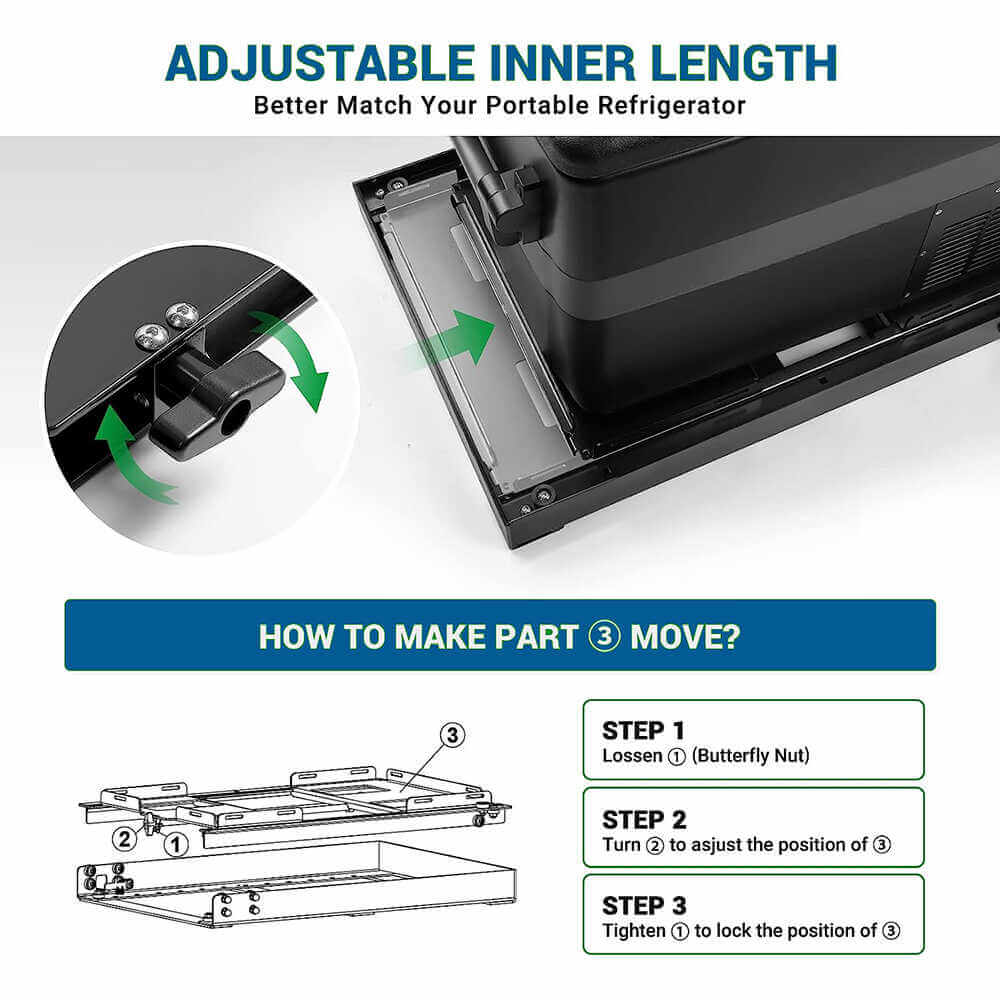 ADJUSTABLE INNER LENGTH
Better Match Your Portable Refrigerator

HOW TO MAKE PART ③ MOVE?

③
② ①

STEP 1
Lossen ① (Butterfly Nut)

STEP 2
Turn ② to asjust the position of ③

STEP 3
Tighten ① to lock the position of ③