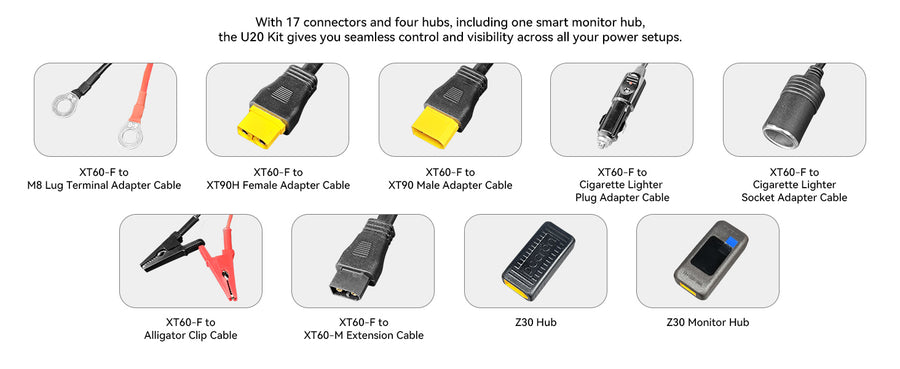 With 17 connectors and four hubs, including one smart monitor hub, the U20 Kit gives you seamless control and visibility across all your power setups.

XT60-F to
M8 Lug Terminal Adapter Cable

XT60-F to
XT90H Female Adapter Cable

XT60-F to
XT90 Male Adapter Cable

XT60-F to
Cigarette Lighter
Plug Adapter Cable

XT60-F to
Cigarette Lighter
Socket Adapter Cable

XT60-F to
Alligator Clip Cable

XT60-F to
XT60-M Extension Cable

Z30 Hub

Z30 Monitor Hub