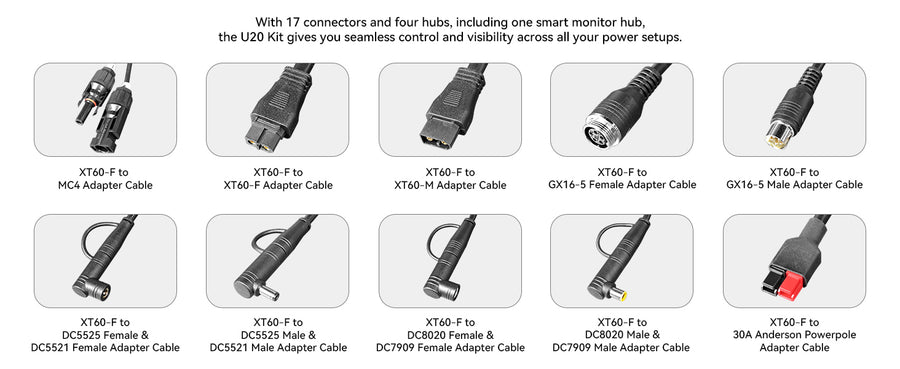 With 17 connectors and four hubs, including one smart monitor hub, the U20 Kit gives you seamless control and visibility across all your power setups.

XT60-F to MC4 Adapter Cable

XT60-F to XT60-F Adapter Cable

XT60-F to XT60-M Adapter Cable

XT60-F to GX16-5 Female Adapter Cable

XT60-F to GX16-5 Male Adapter Cable

XT60-F to DC5525 Female & DC5521 Female Adapter Cable

XT60-F to DC5525 Male & DC5521 Male Adapter Cable

XT60-F to DC8020 Female & DC7909 Female Adapter Cable

XT60-F to DC8020 Male & DC7909 Male Adapter Cable

XT60-F to 30A Anderson Powerpole Adapter Cable