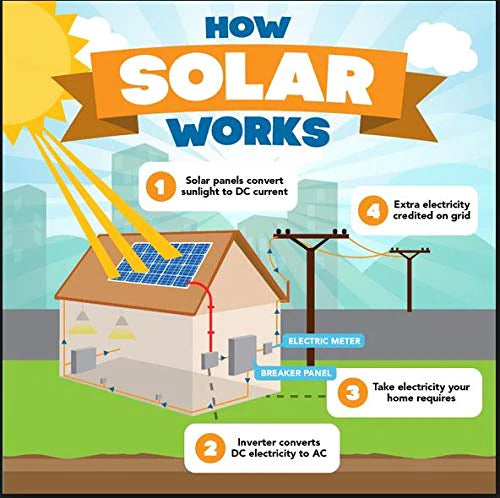 HOW
SOLAR
WORKS

1 Solar panels convert sunlight to DC current

4 Extra electricity credited on grid

ELECTRIC METER

BREAKER PANEL

3 Take electricity your home requires

2 Inverter converts DC electricity to AC