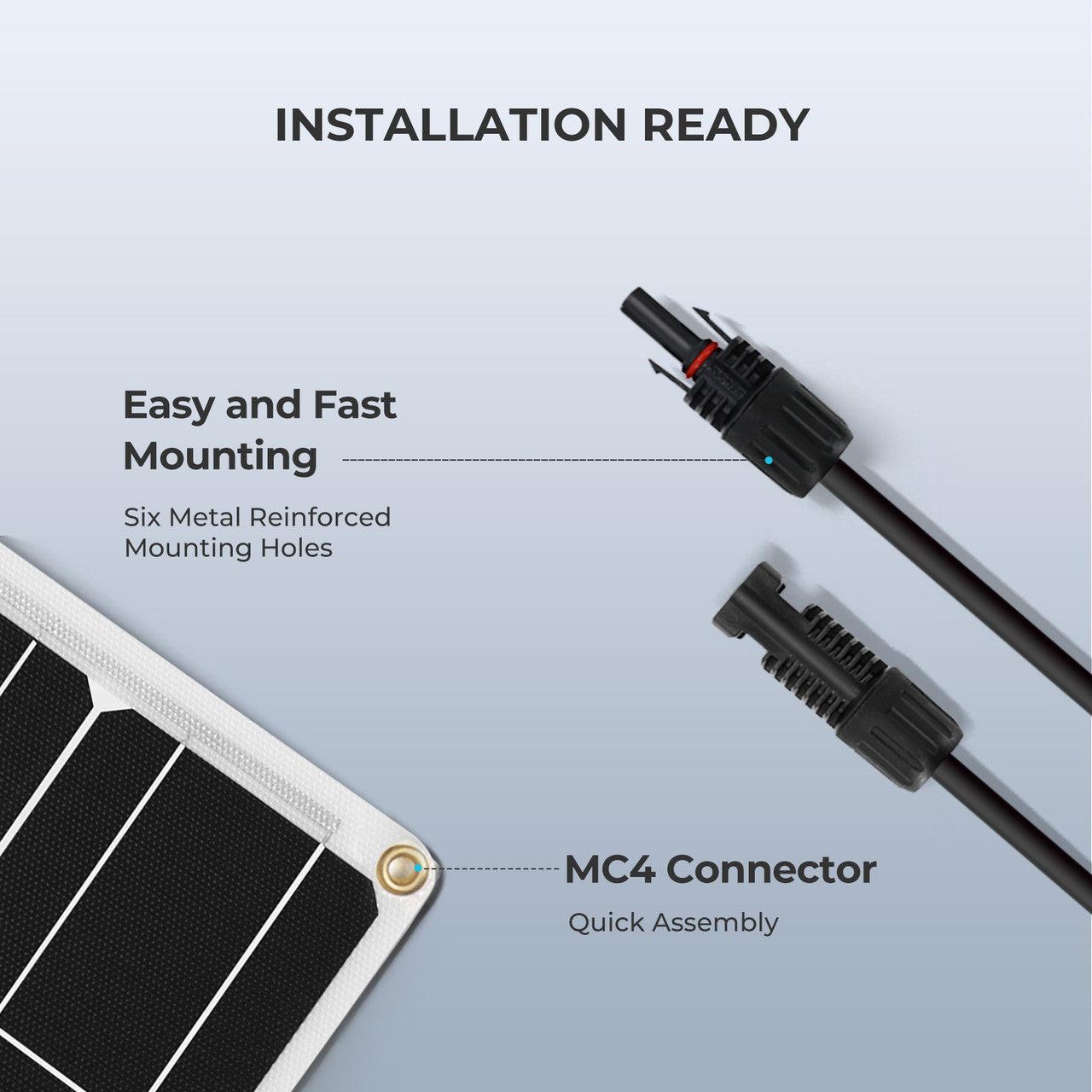 INSTALLATION READY

Easy and Fast Mounting

Six Metal Reinforced Mounting Holes

MC4 Connector

Quick Assembly